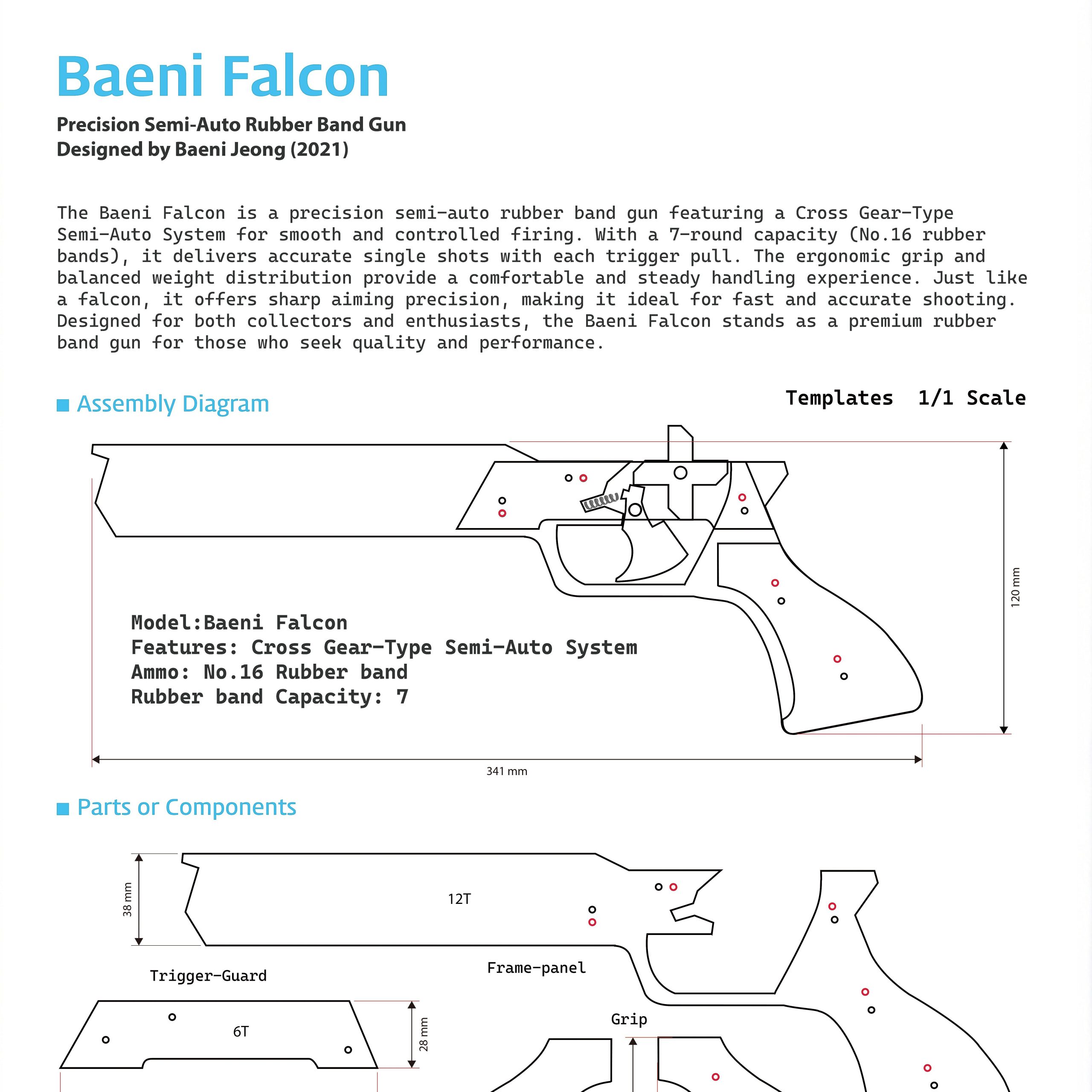 Baeni Falcon

Precision Semi-Auto Rubber Band Gun
Designed by Baeni Jeong (2021)

The Baeni Falcon is a precision semi-auto rubber band gun featuring a Cross Gear-Type Semi-Auto System for smooth and controlled firing. With a 7-round capacity (No.16 rubber bands), it delivers accurate single shots with each trigger pull. The ergonomic grip and balanced weight distribution provide a comfortable and steady handling experience. Just like a falcon, it offers sharp aiming precision, making it ideal for fast and accurate shooting. Designed for both collectors and enthusiasts, the Baeni Falcon stands as a premium rubber band gun for those who seek quality and performance.

Assembly Diagram

Templates 1/1 Scale

Model:Baeni Falcon
Features: Cross Gear-Type Semi-Auto System
Ammo: No.16 Rubber band
Rubber band Capacity: 7

120 mm

341 mm

Parts or Components

38 mm

12T

Frame-panel

Trigger-Guard

6T

28 mm

Grip